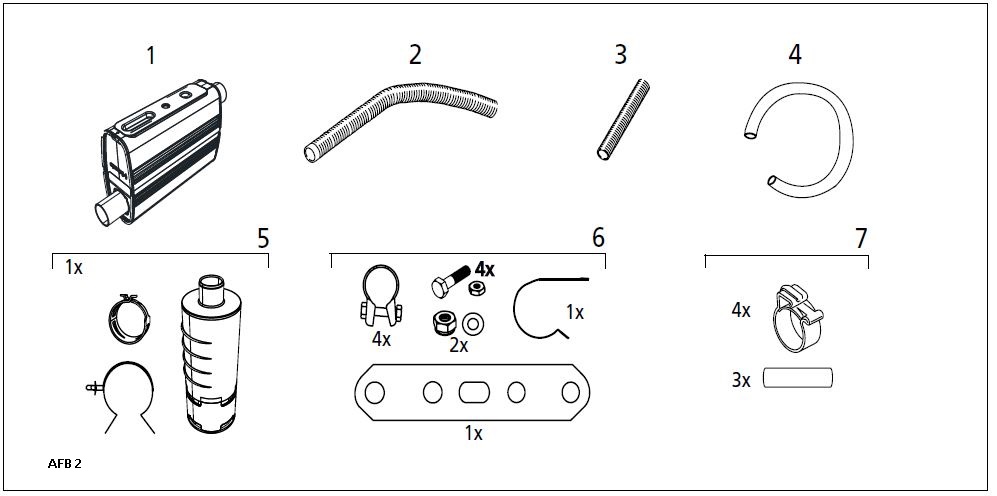 1 2 3 4

5
1x

6
4x
4x
2x
1x
1x

7
4x
3x

AFB 2